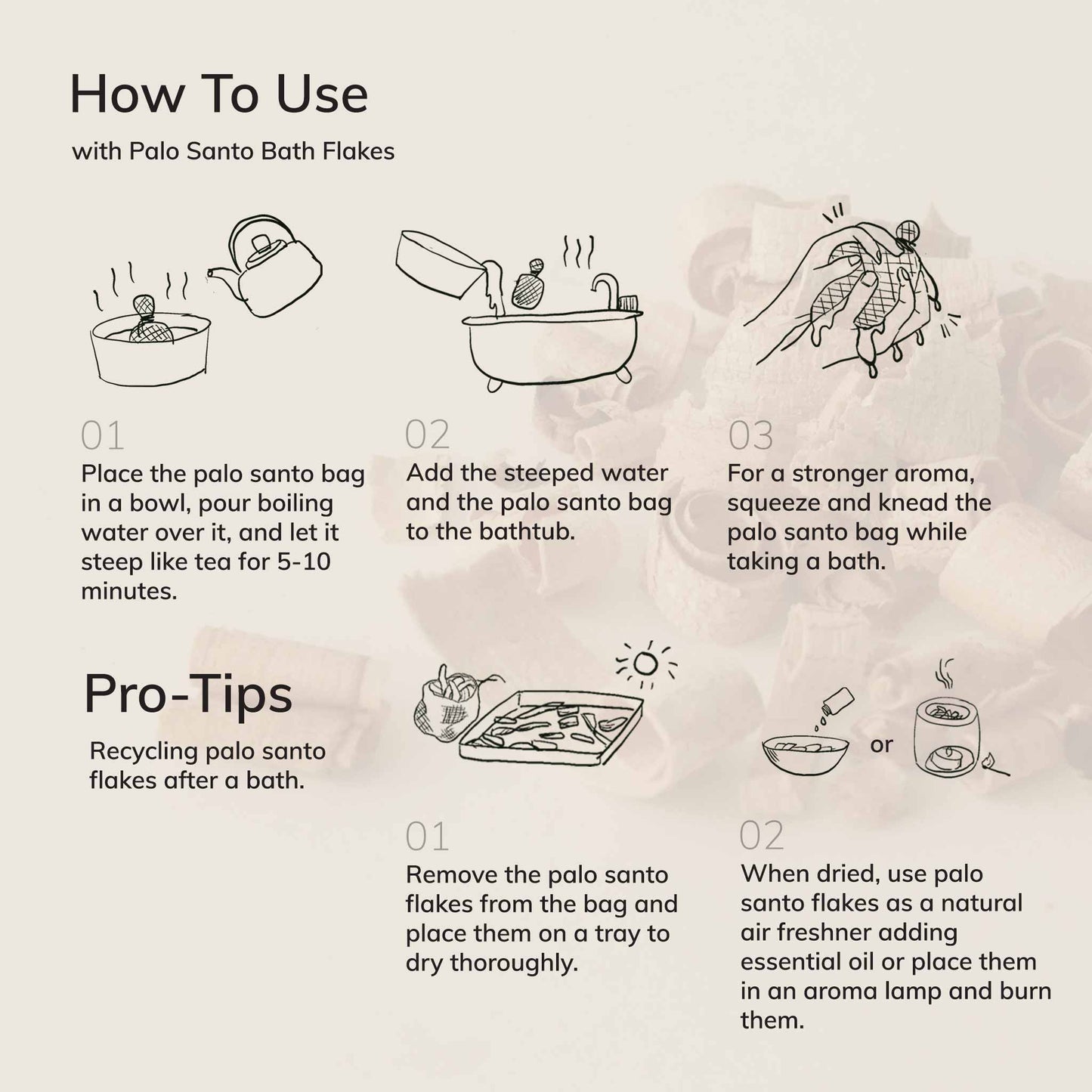 How To Use

with Palo Santo Bath Flakes

01
Place the palo santo bag in a bowl, pour boiling water over it, and let it steep like tea for 5-10 minutes.

02
Add the steeped water and the palo santo bag to the bathtub.

03
For a stronger aroma, squeeze and knead the palo santo bag while taking a bath.

Pro-Tips

Recycling palo santo flakes after a bath.

or

01
Remove the palo santo flakes from the bag and place them on a tray to dry thoroughly.

02
When dried, use palo santo flakes as a natural air freshner adding essential oil or place them in an aroma lamp and burn them.